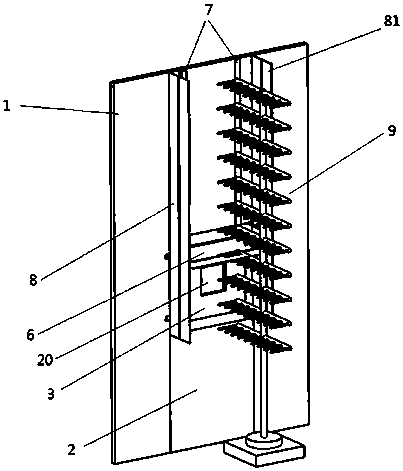 7
81
1
9
8
6
20
3
2