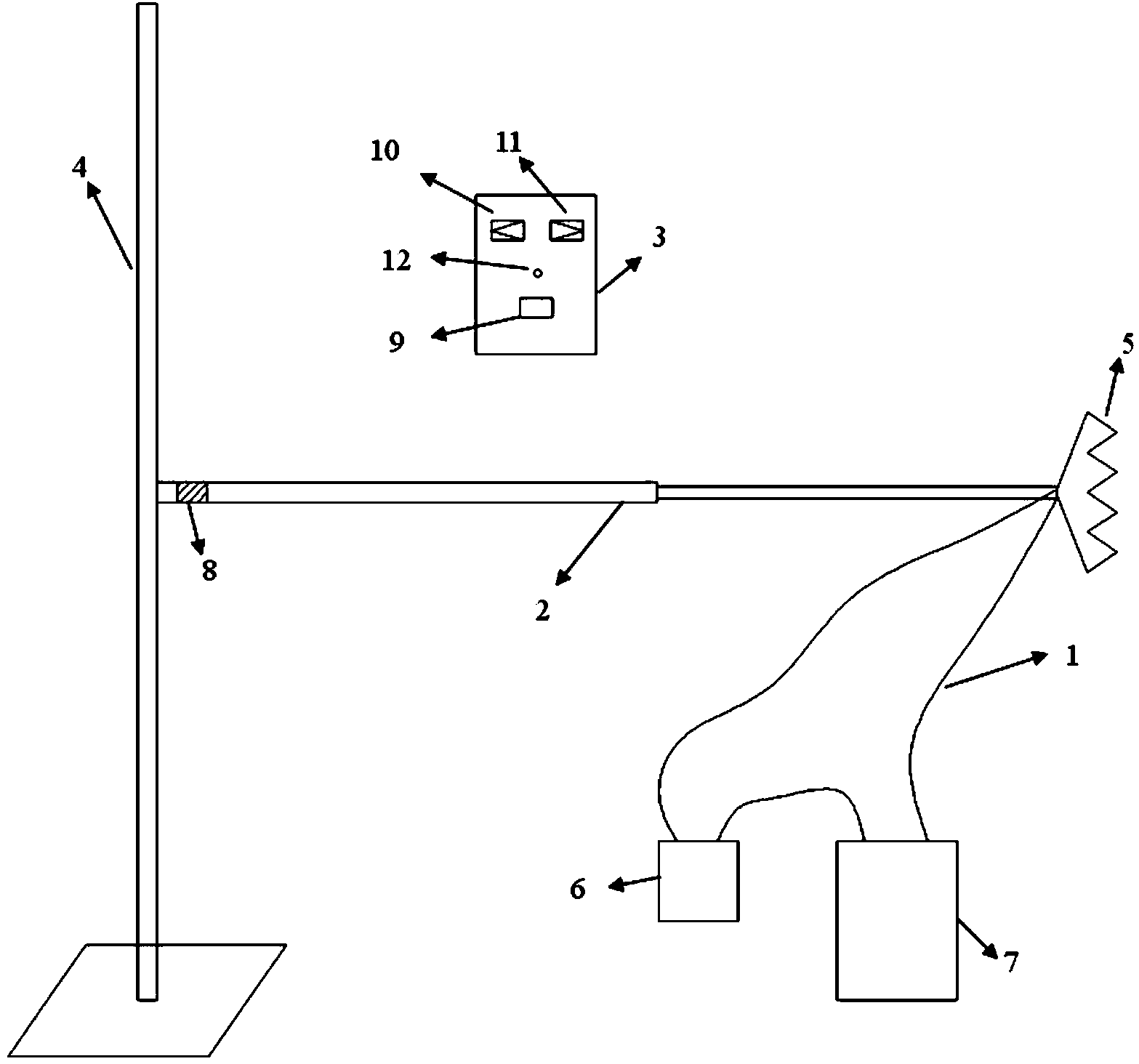 4

10

11

12

3

9

5

8

2

1

6

7