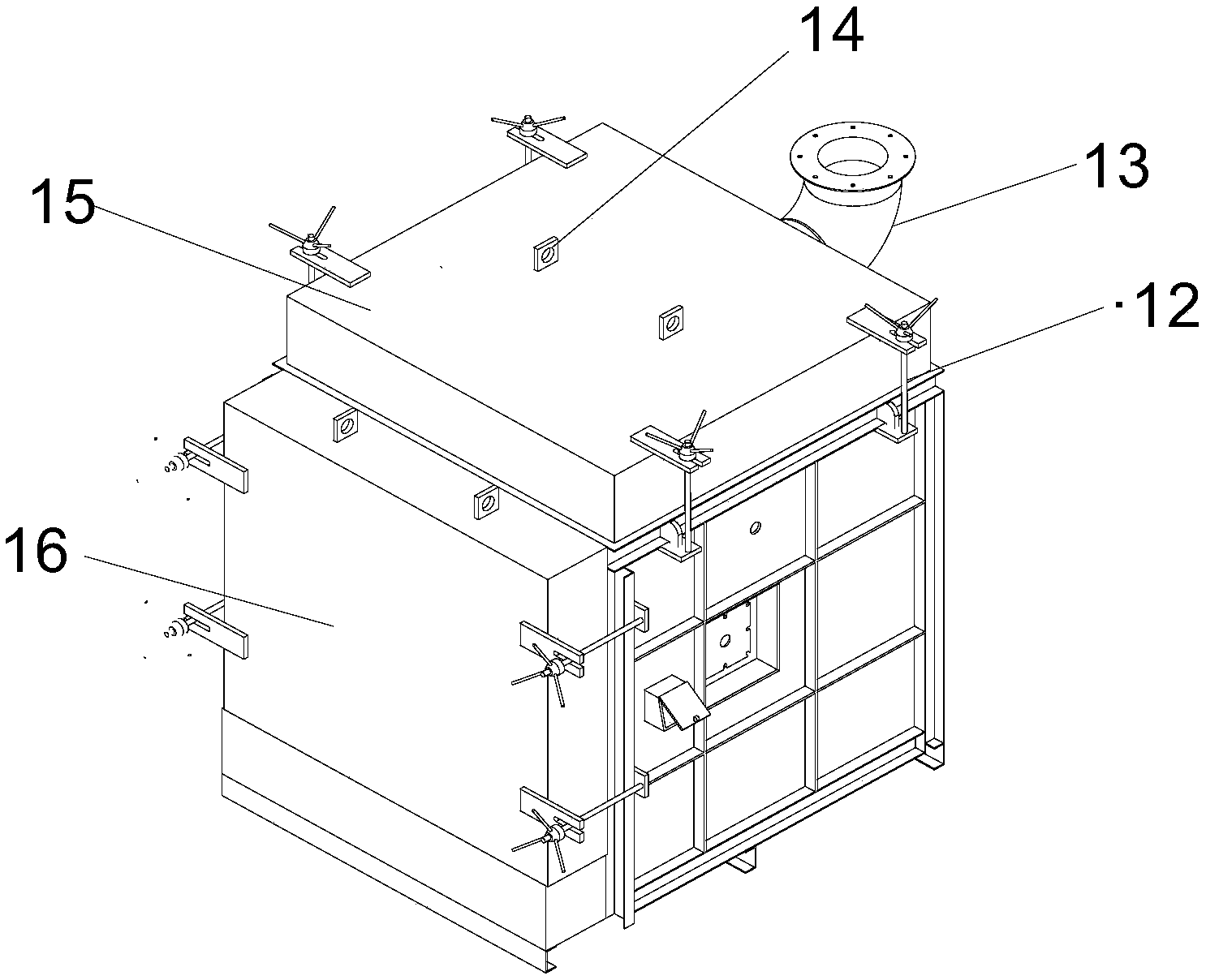 14

13

15

12

16