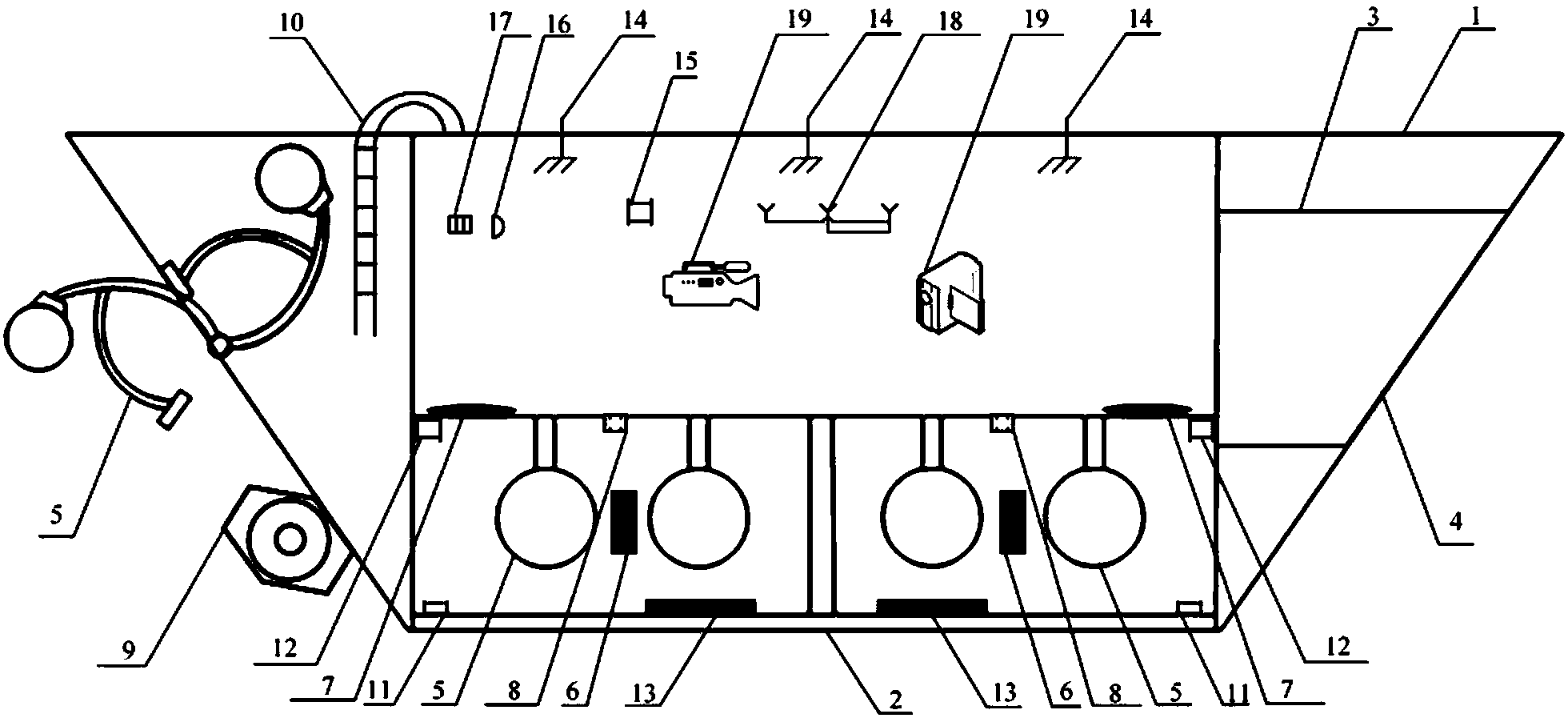 10
17
16
14
15
19
14
18
19
14
3
1
5
4
9
12
7
11
5
8
6
13
2
13
6
8
5
11
7
12