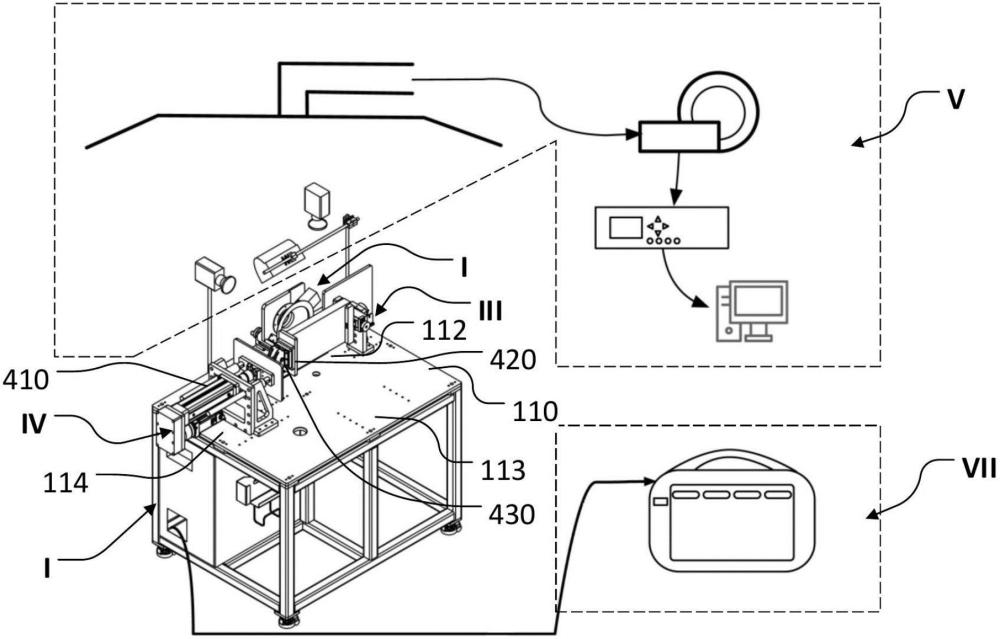 V

I

III

112

420

410

110

IV

113

114

VII

430

I